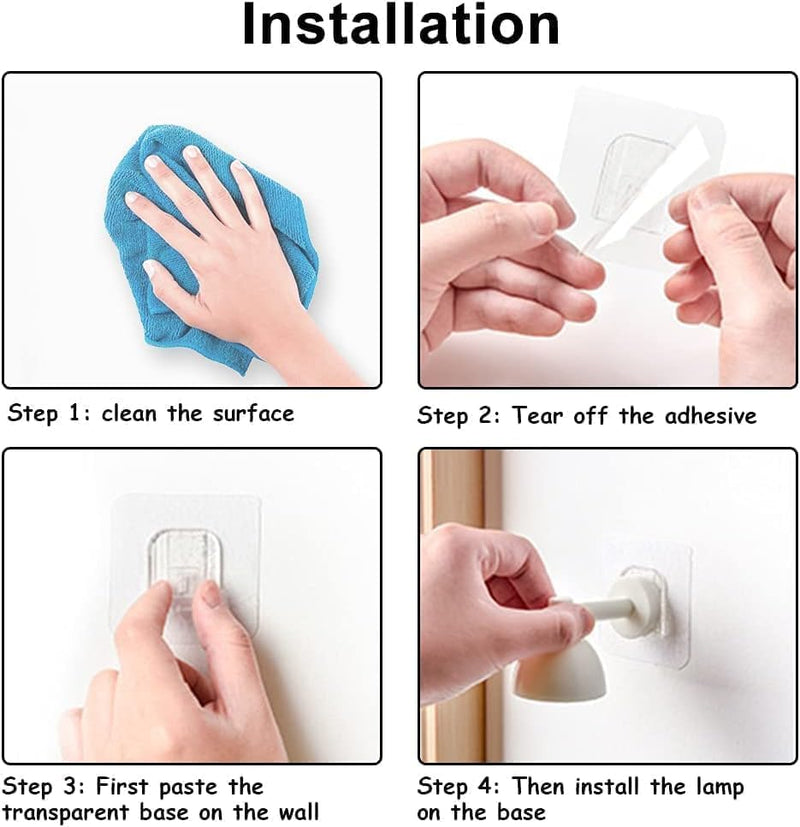 Installation

Step 1: clean the surface

Step 2: Tear off the adhesive

Step 3: First paste the transparent base on the wall

Step 4: Then install the lamp on the base